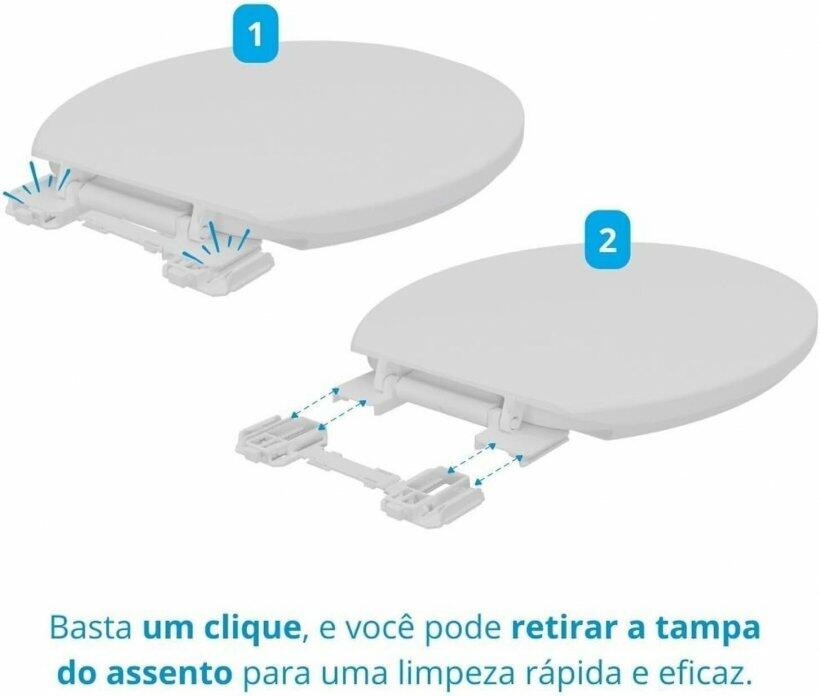 1

2

Basta um clique, e você pode retirar a tampa do assento para uma limpeza rápida e eficaz.