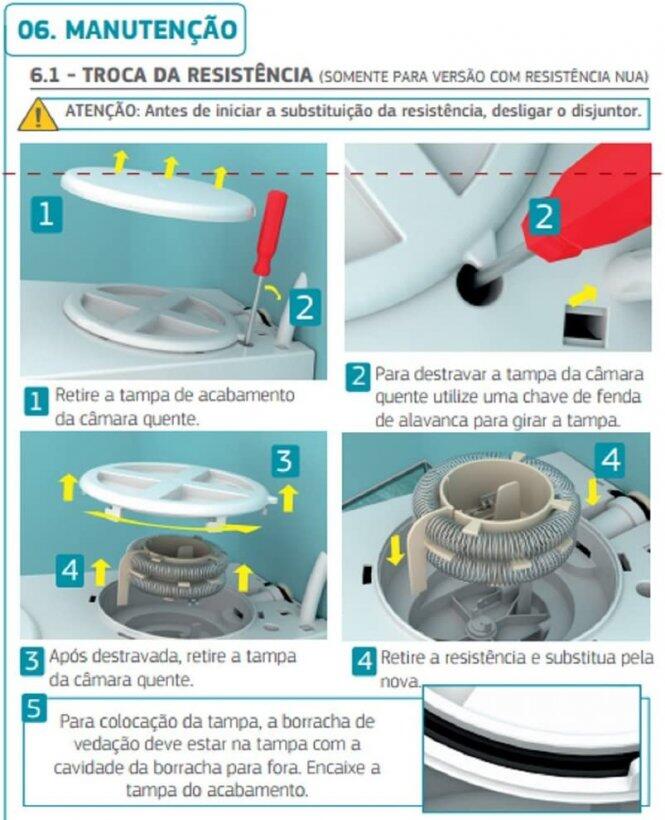 06. MANUTENÇÃO

6.1 - TROCA DA RESISTÊNCIA (SOMENTE PARA VERSÃO COM RESISTÊNCIA NUA)

ATENÇÃO: Antes de iniciar a substituição da resistência, desligar o disjuntor.

1

2

2

1 Retire a tampa de acabamento da câmara quente.

2 Para destravar a tampa da câmara quente utilize uma chave de fenda de alavanca para girar a tampa.

3

4

4

3 Após destravada, retire a tampa da câmara quente.

4 Retire a resistência e substitua pela nova.

5 Para colocação da tampa, a borracha de vedação deve estar na tampa com a cavidade da borracha para fora. Encaixe a tampa do acabamento.