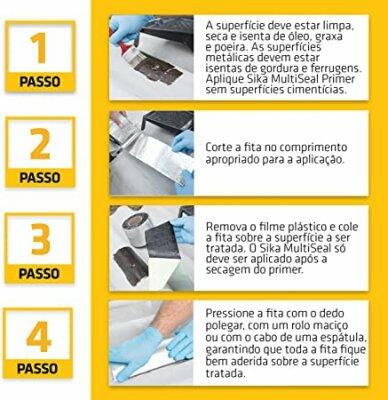 1
PASSO

A superfície deve estar limpa, seca e isenta de óleo, graxa e poeira. As superfícies metálicas devem estar isentas de gordura e ferrugens. Aplique Sika MultiSeal Primer sem superfícies cimentícias.

2
PASSO

Corte a fita no comprimento apropriado para a aplicação.

3
PASSO

Remova o filme plástico e cole a fita sobre a superfície a ser tratada. O Sika MultiSeal só deve ser aplicado após a secagem do primer.

4
PASSO

Pressione a fita com o dedo polegar, com um rolo maciço ou com o cabo de uma espátula, garantindo que toda a fita fique bem aderida sobre a superfície tratada.