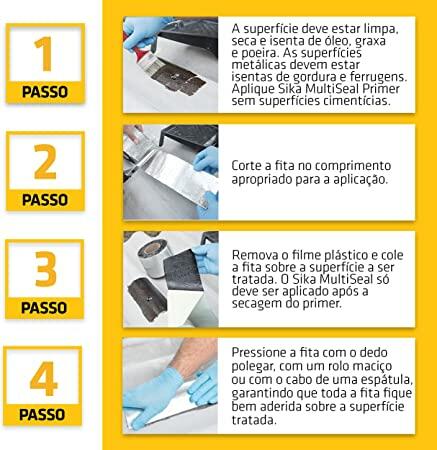 1
PASSO

A superfície deve estar limpa, seca e isenta de óleo, graxa e poeira. As superfícies metálicas devem estar isentas de gordura e ferrugens. Aplique Sika MultiSeal Primer sem superfícies cimentícias.

2
PASSO

Corte a fita no comprimento apropriado para a aplicação.

3
PASSO

Remova o filme plástico e cole a fita sobre a superfície a ser tratada. O Sika MultiSeal só deve ser aplicado após a secagem do primer.

4
PASSO

Pressione a fita com o dedo polegar, com um rolo maciço ou com o cabo de uma espátula, garantindo que toda a fita fique bem aderida sobre a superfície tratada.