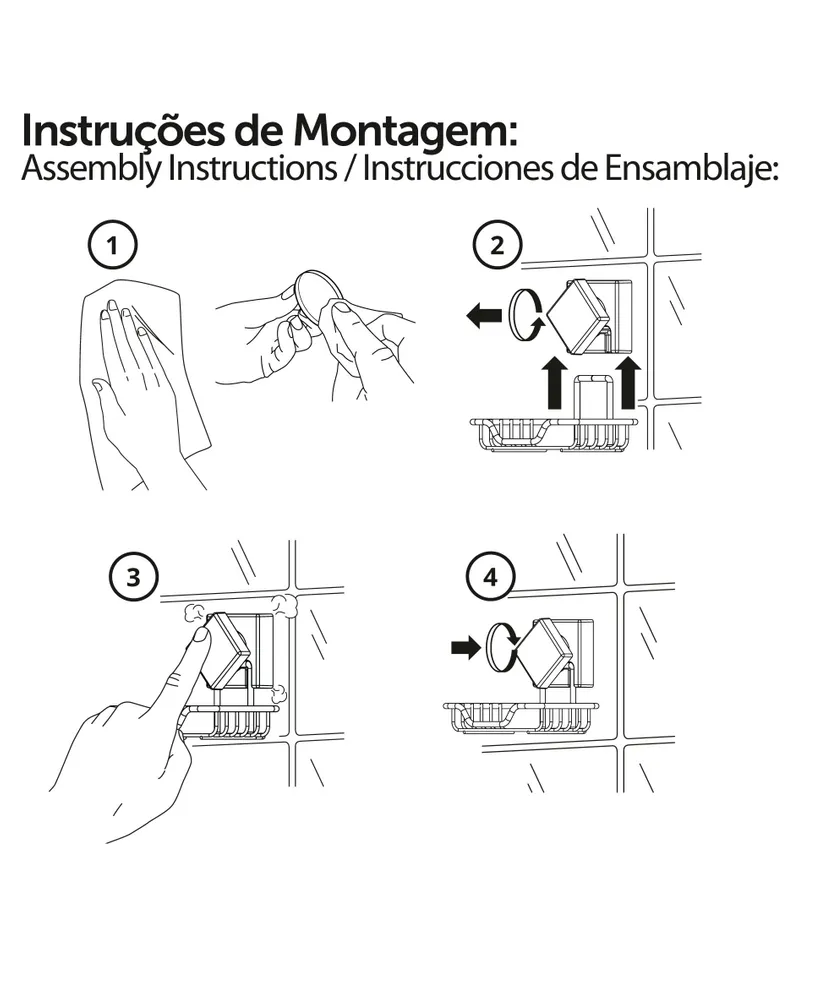 Instruções de Montagem:
Assembly Instructions / Instrucciones de Ensamblaje:

1

2

3

4